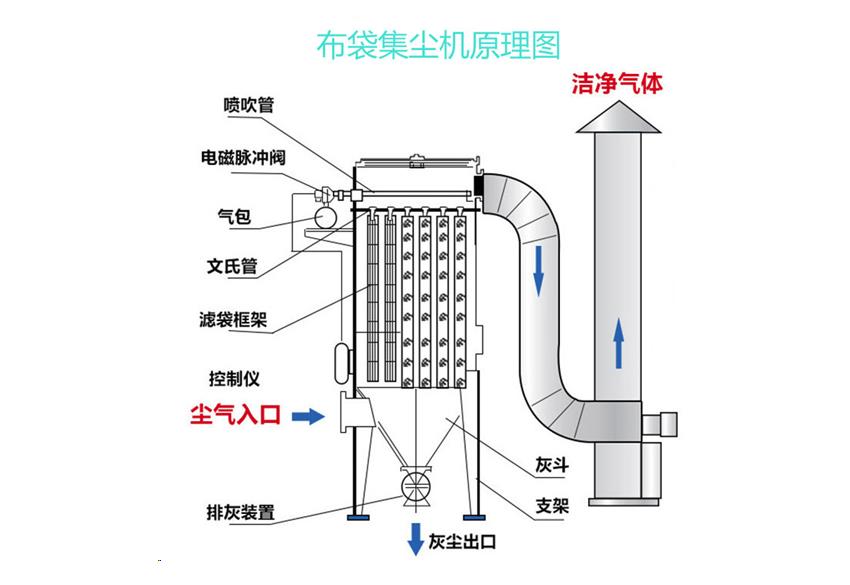 布袋集尘机原理图

洁净气体

喷吹管

电磁脉冲阀

气包

文氏管

滤袋框架

控制仪

尘气入口

灰斗

支架

排灰装置

灰尘出口